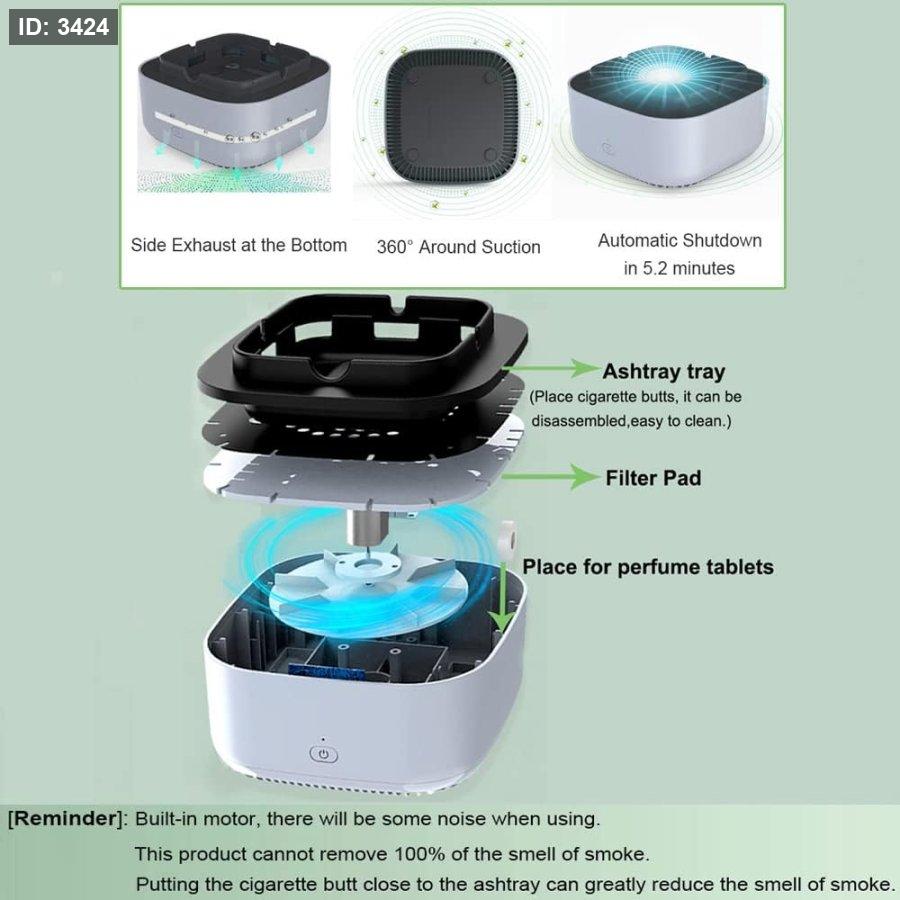 ID: 3424

Side Exhaust at the Bottom

360° Around Suction

Automatic Shutdown in 5.2 minutes

Ashtray tray
(Place cigarette butts, it can be disassembled,easy to clean.)

Filter Pad

Place for perfume tablets

[Reminder]: Built-in motor, there will be some noise when using.
This product cannot remove 100% of the smell of smoke.
Putting the cigarette butt close to the ashtray can greatly reduce the smell of smoke.